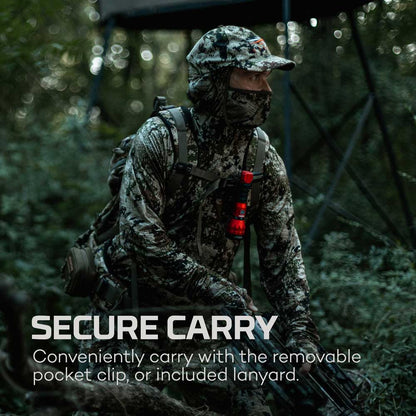 SECURE CARRY

Conveniently carry with the removable pocket clip, or included lanyard.